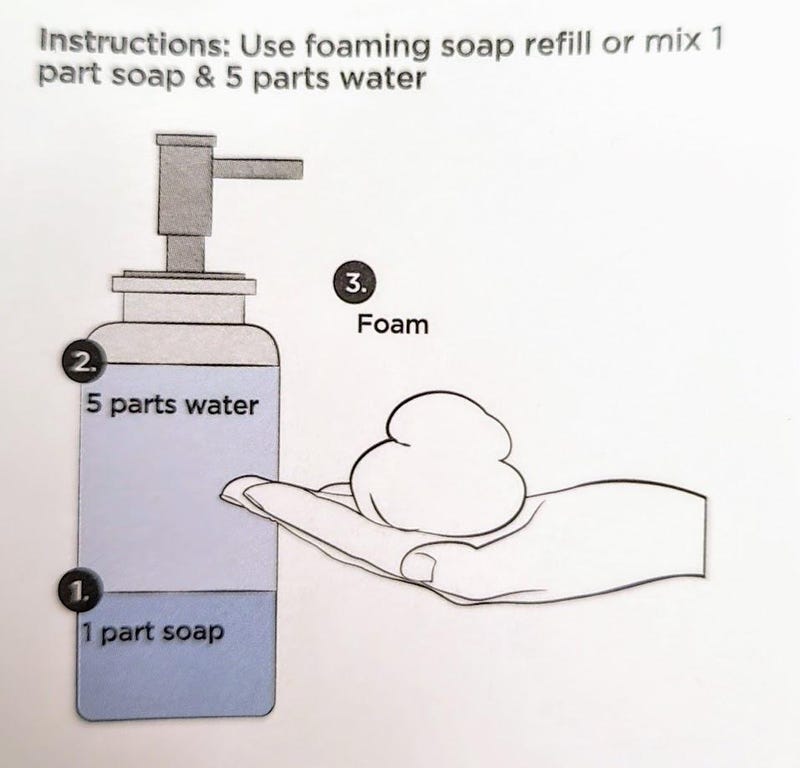 Instructions: Use foaming soap refill or mix 1 part soap & 5 parts water

3.
Foam

2.
5 parts water

1.
1 part soap