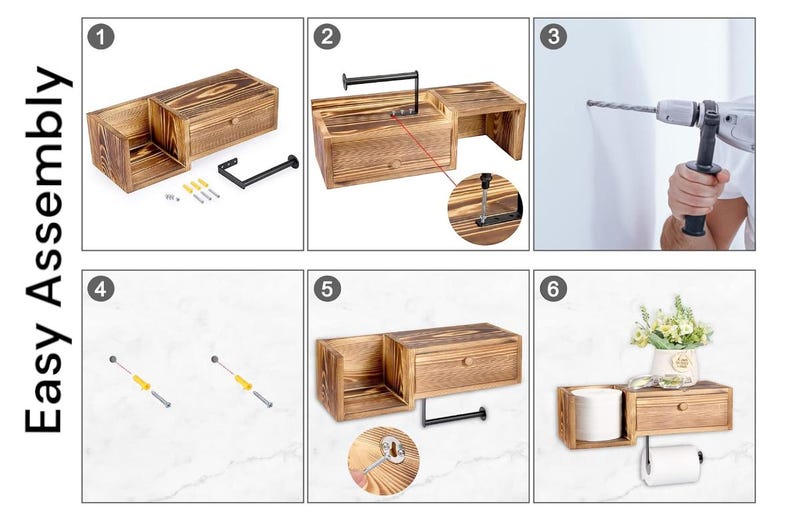 Easy Assembly

1

2

3

4

5

6