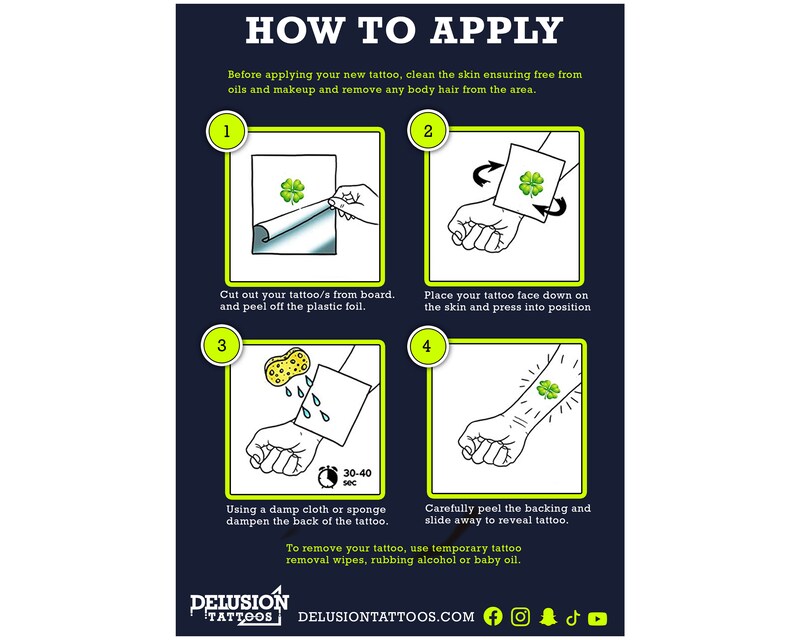 HOW TO APPLY

Before applying your new tattoo, clean the skin ensuring free from oils and makeup and remove any body hair from the area.

1

Cut out your tattoo/s from board. and peel off the plastic foil.

2

Place your tattoo face down on the skin and press into position

3

30-40 sec

Using a damp cloth or sponge dampen the back of the tattoo.

4

Carefully peel the backing and slide away to reveal tattoo.

To remove your tattoo, use temporary tattoo removal wipes, rubbing alcohol or baby oil.

DELUSION TATTOOS

DELUSIONTATTOOS.COM